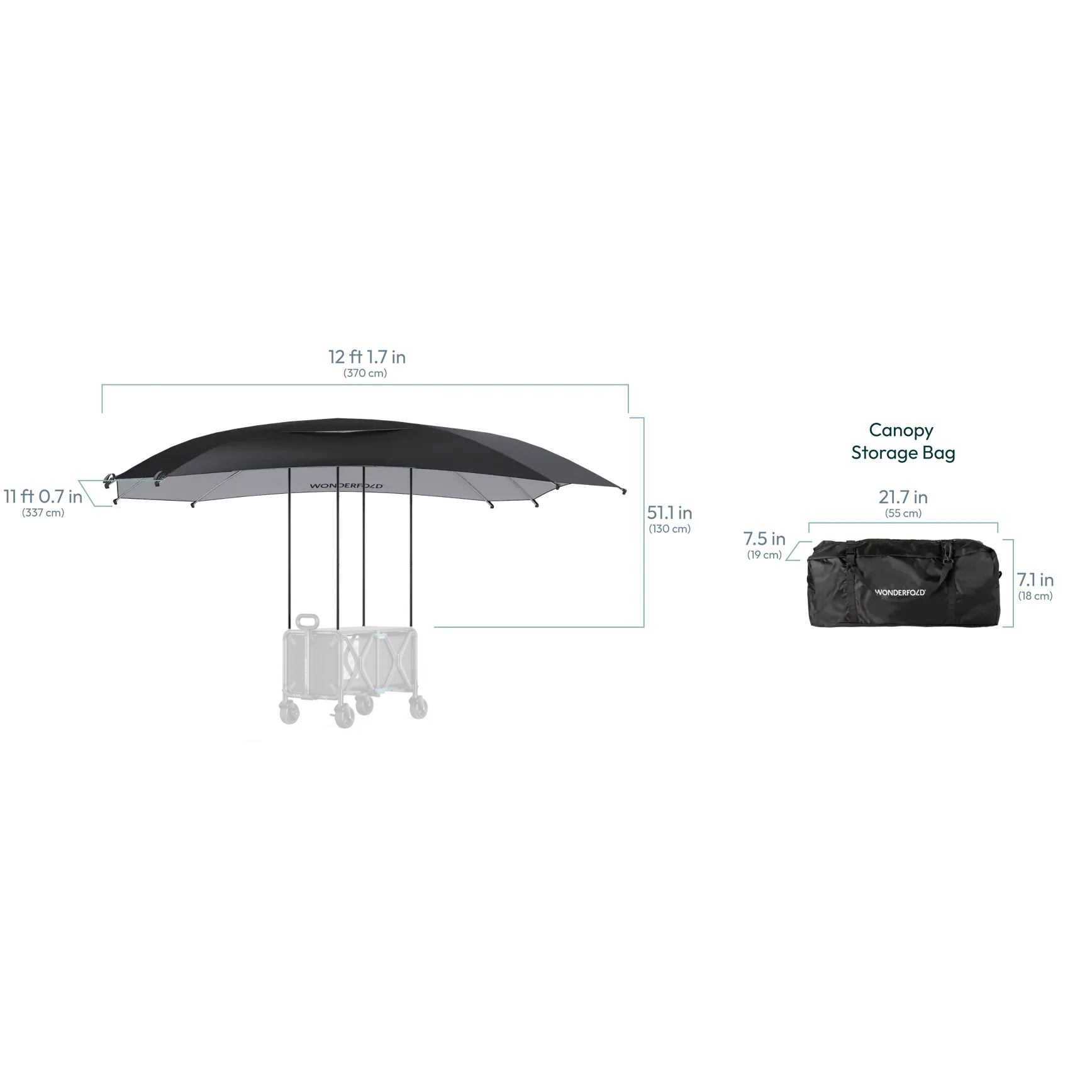 12 ft 1.7 in
(370 cm)

11 ft 0.7 in
(337 cm)

WONDERFOLD

51.1 in
(130 cm)

Canopy
Storage Bag

21.7 in
(55 cm)

7.5 in
(19 cm)

WONDERFOLD

7.1 in
(18 cm)